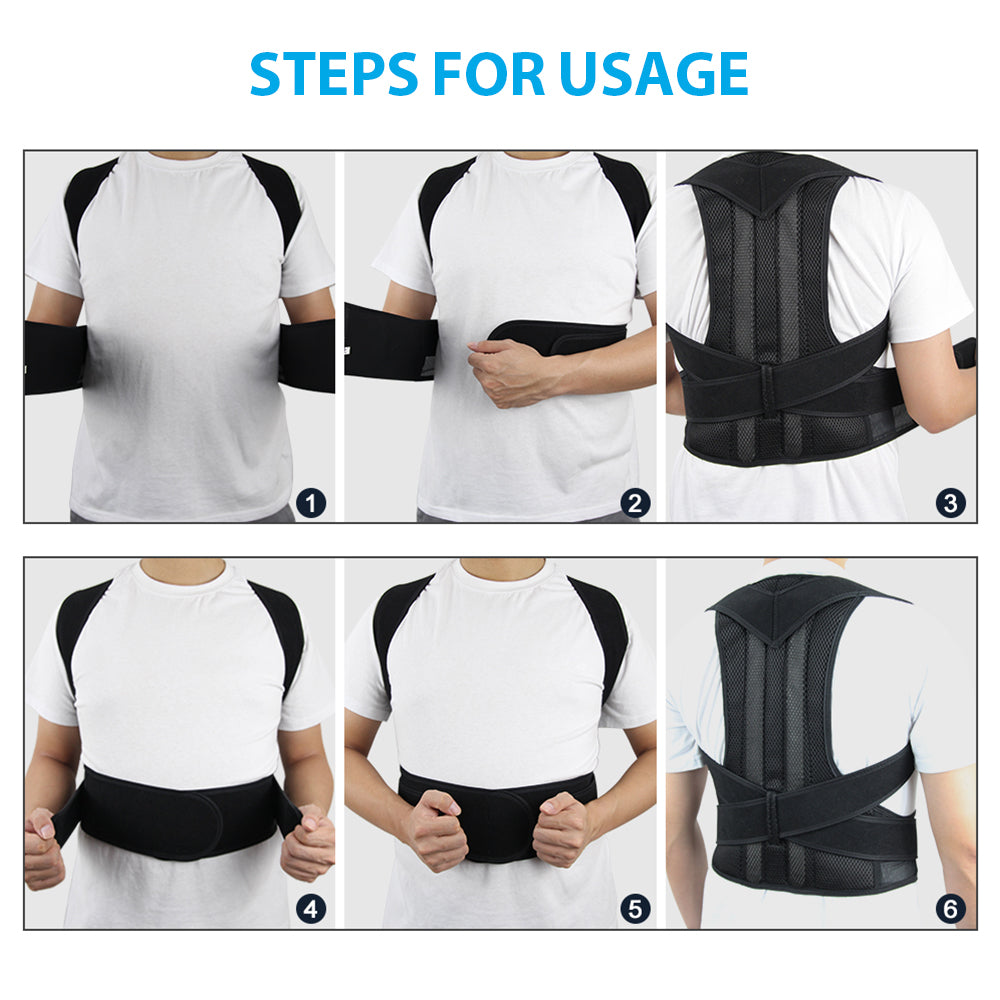 STEPS FOR USAGE

1

2

3

4

5

6